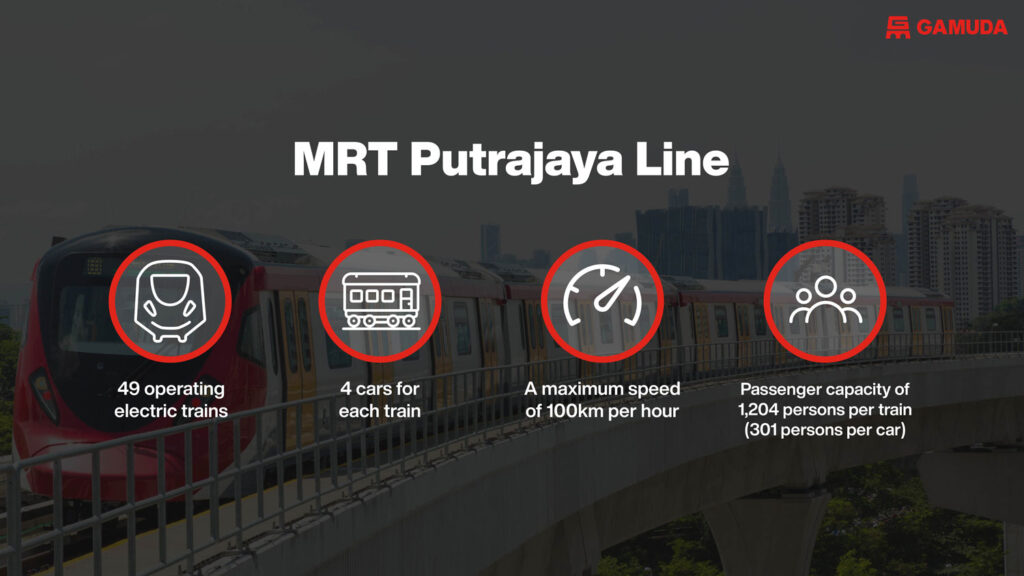 GAMUDA

MRT Putrajaya Line

49 operating electric trains

4 cars for each train

A maximum speed of 100km per hour

Passenger capacity of 1,204 persons per train (301 persons per car)